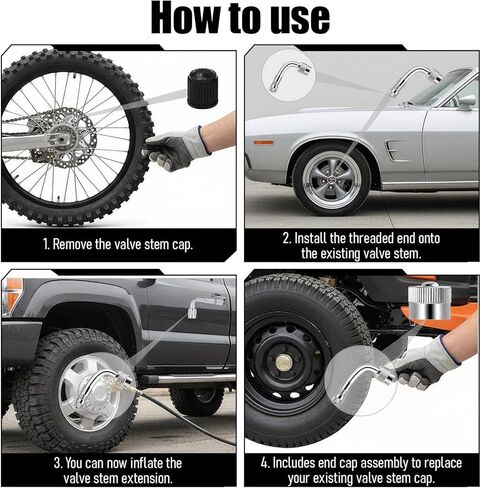 How to use

1. Remove the valve stem cap.

2. Install the threaded end onto the existing valve stem.

3. You can now inflate the valve stem extension.

4. Includes end cap assembly to replace your existing valve stem cap.