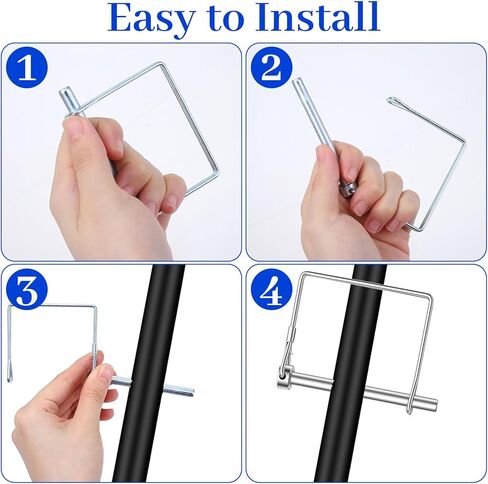 Easy to Install

1

2

3

4