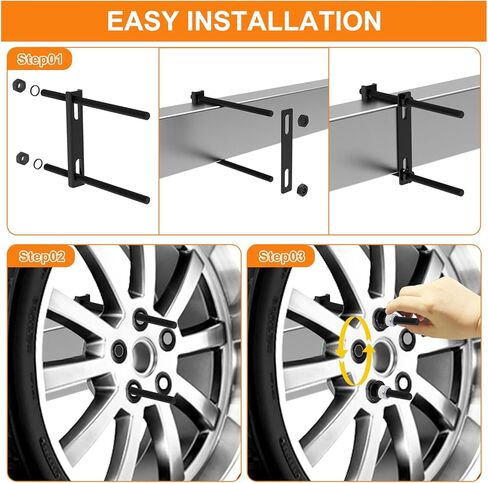 EASY INSTALLATION

Step01

Step02

Step03