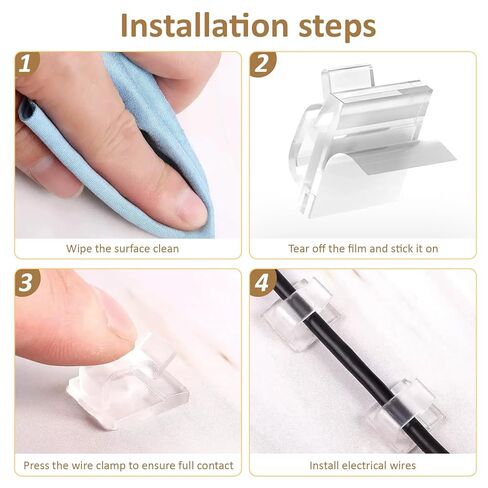 Installation steps

1

Wipe the surface clean

2

Tear off the film and stick it on

3

Press the wire clamp to ensure full contact

4

Install electrical wires