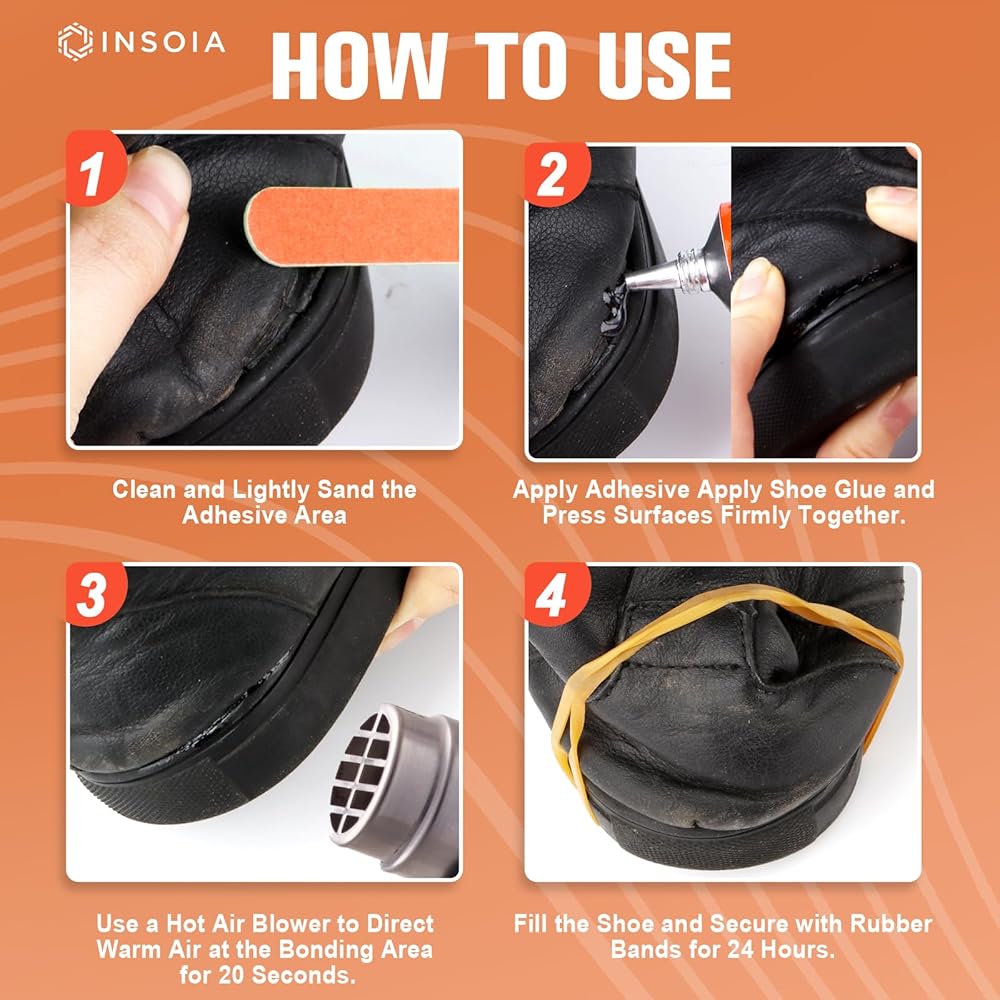 INSOIA

HOW TO USE

1

Clean and Lightly Sand the Adhesive Area

2

Apply Adhesive Apply Shoe Glue and Press Surfaces Firmly Together.

3

Use a Hot Air Blower to Direct Warm Air at the Bonding Area for 20 Seconds.

4

Fill the Shoe and Secure with Rubber Bands for 24 Hours.