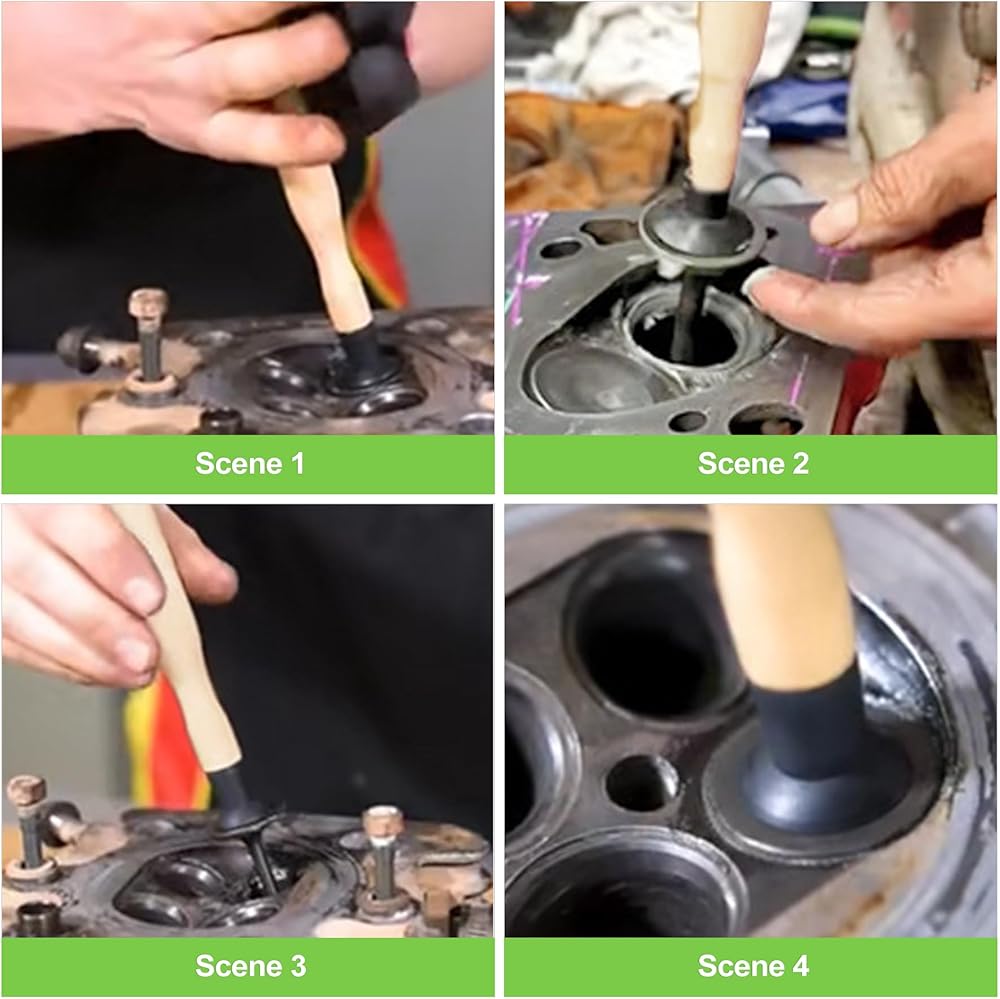 Scene 1

Scene 2

Scene 3

Scene 4