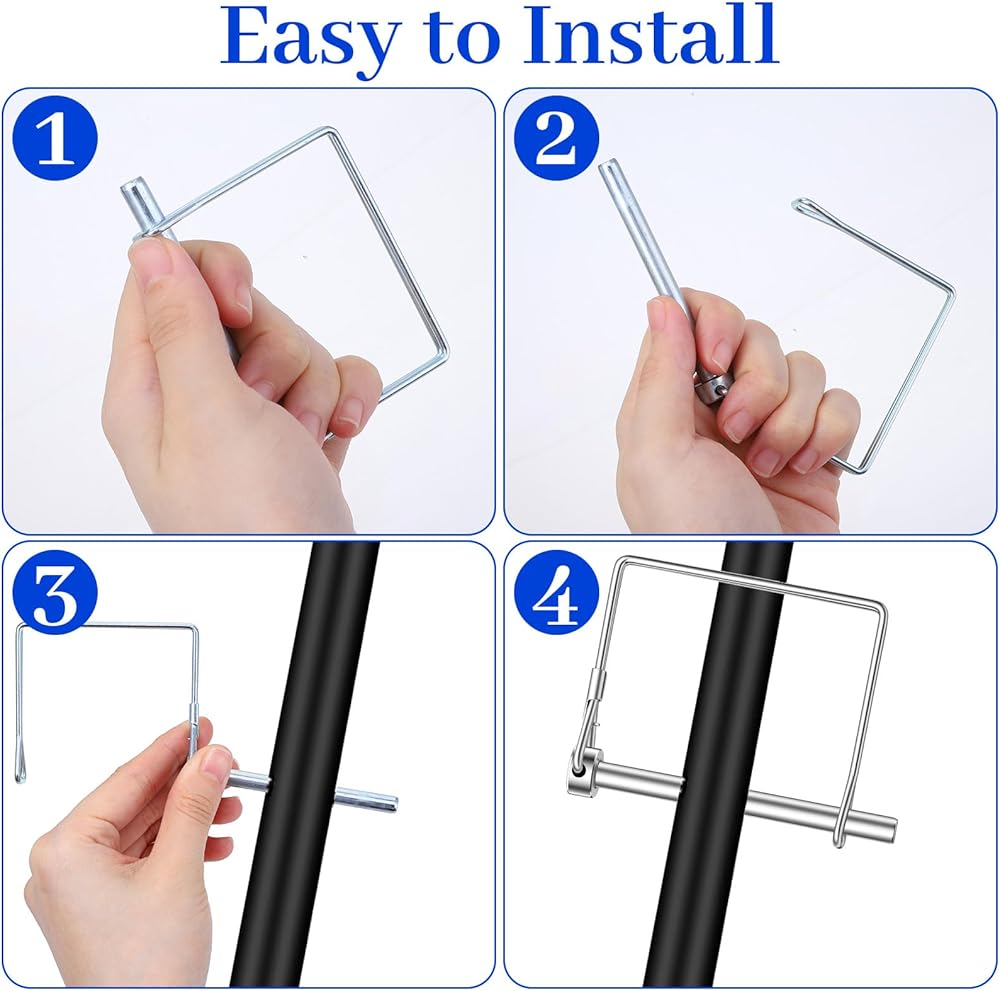 Easy to Install

1

2

3

4