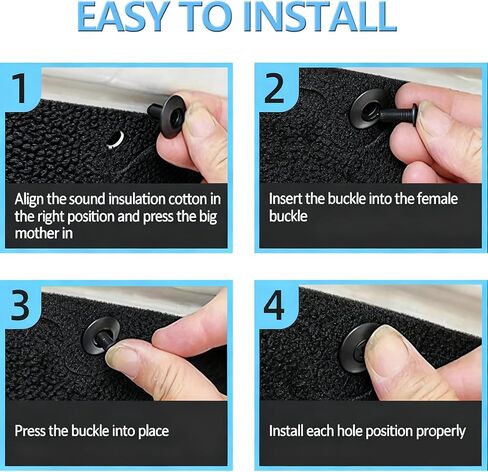 EASY TO INSTALL

1

Align the sound insulation cotton in the right position and press the big mother in

2

Insert the buckle into the female buckle

3

Press the buckle into place

4

Install each hole position properly