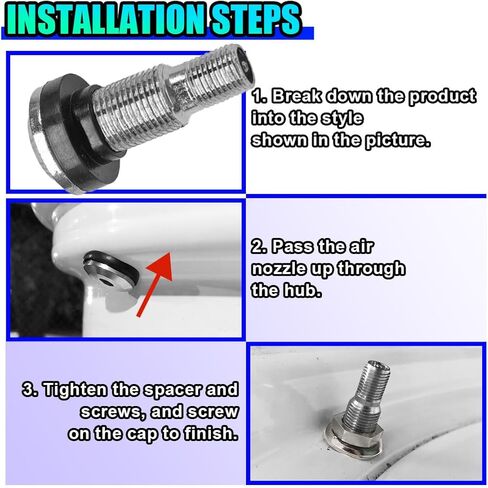 INSTALLATION STEPS

1. Break down the product into the style shown in the picture.

2. Pass the air nozzle up through the hub.

3. Tighten the spacer and screws, and screw on the cap to finish.