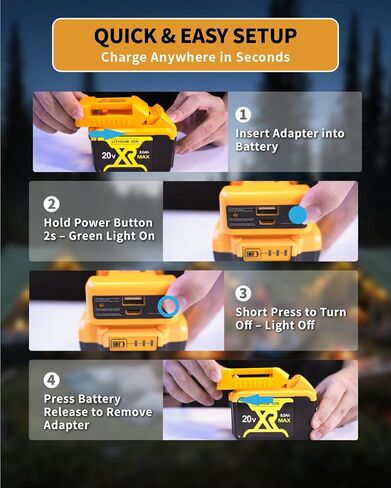 QUICK & EASY SETUP
Charge Anywhere in Seconds

LITHIUM ION
20V
XR
8.0Ah
MAX

1
Insert Adapter into Battery

2
Hold Power Button 2s – Green Light On

3
Short Press to Turn Off – Light Off

4
Press Battery Release to Remove Adapter

LITHIUM ION
20V
XR
8.0Ah
MAX