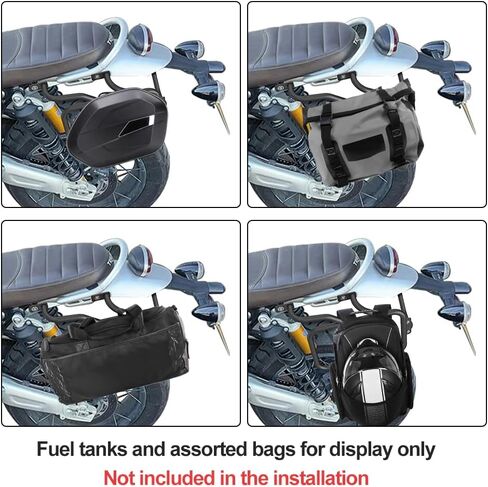 Fuel tanks and assorted bags for display only

Not included in the installation