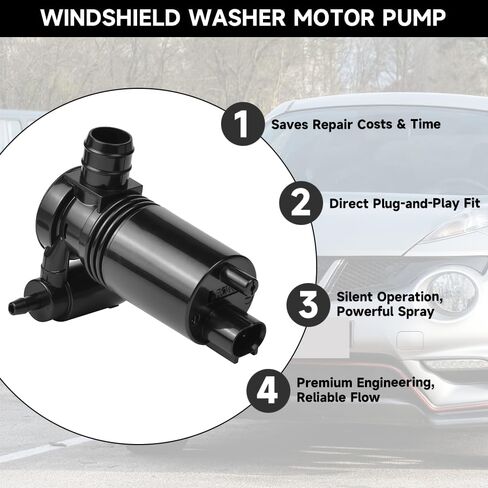 WINDSHIELD WASHER MOTOR PUMP

1 Saves Repair Costs & Time

2 Direct Plug-and-Play Fit

3 Silent Operation, Powerful Spray

4 Premium Engineering, Reliable Flow