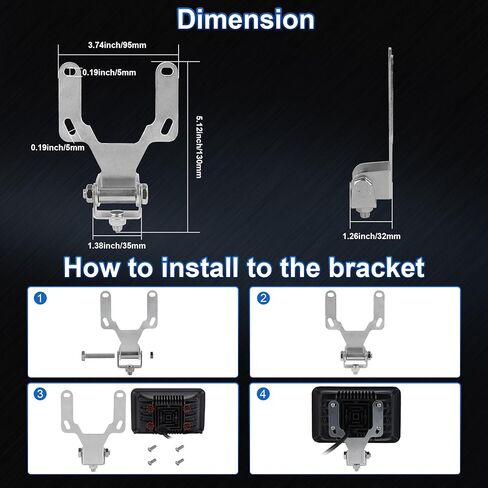 Dimension

3.74inch/95mm

0.19inch/5mm

0.19inch/5mm

5.12inch/130mm

1.38inch/35mm

1.26inch/32mm

How to install to the bracket

1

2

3

4