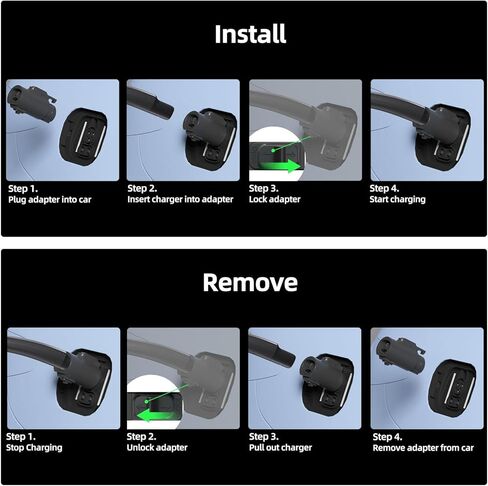 Install

Step 1.
Plug adapter into car

Step 2.
Insert charger into adapter

Step 3.
Lock adapter

Step 4.
Start charging

Remove

Step 1.
Stop Charging

Step 2.
Unlock adapter

Step 3.
Pull out charger

Step 4.
Remove adapter from car