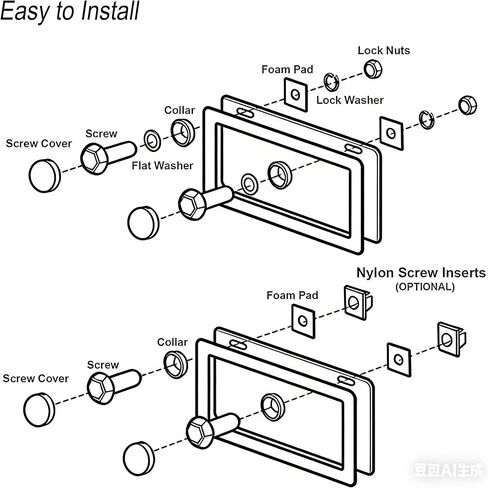 Easy to Install

Lock Nuts
Foam Pad
Lock Washer
Collar
Screw
Screw Cover
Flat Washer

Nylon Screw Inserts
(OPTIONAL)
Foam Pad
Collar
Screw
Screw Cover

豆包AI生成