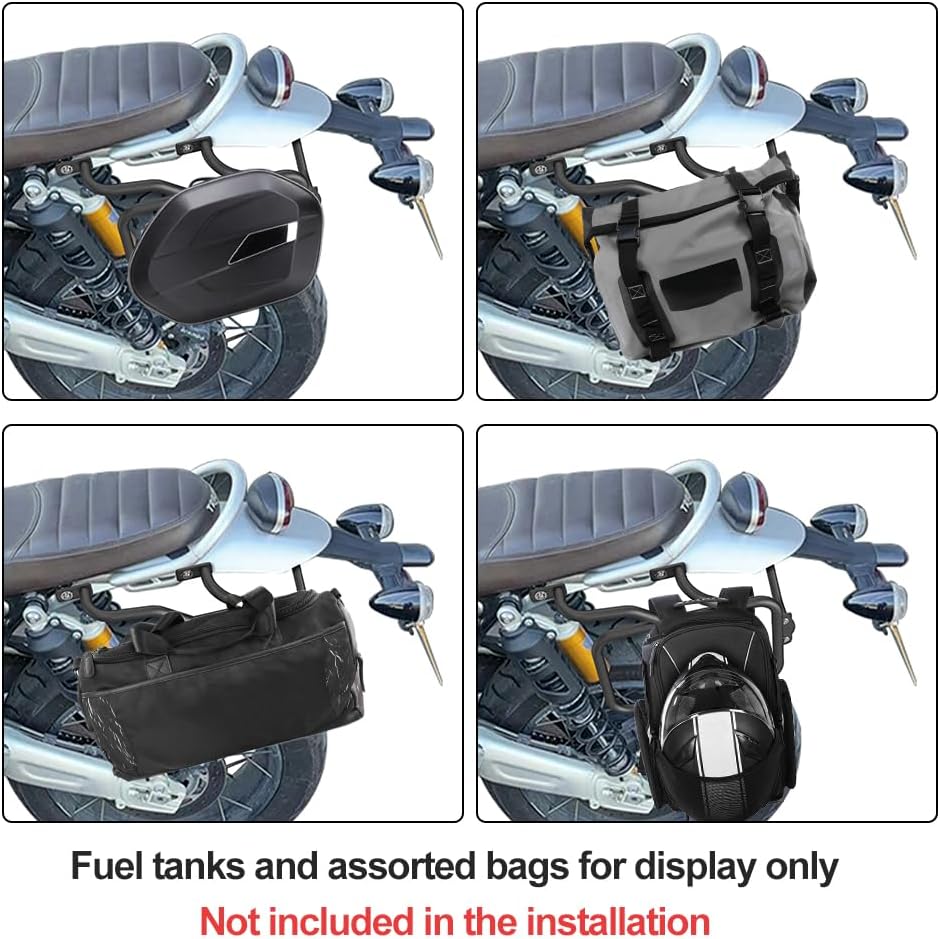 Fuel tanks and assorted bags for display only

Not included in the installation