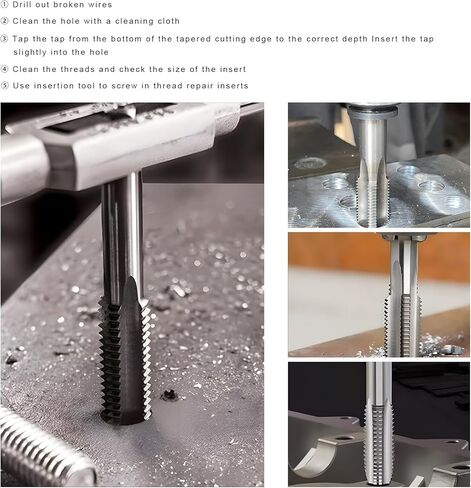 ① Drill out broken wires

② Clean the hole with a cleaning cloth

③ Tap the tap from the bottom of the tapered cutting edge to the correct depth Insert the tap slightly into the hole

④ Clean the threads and check the size of the insert

⑤ Use insertion tool to screw in thread repair inserts