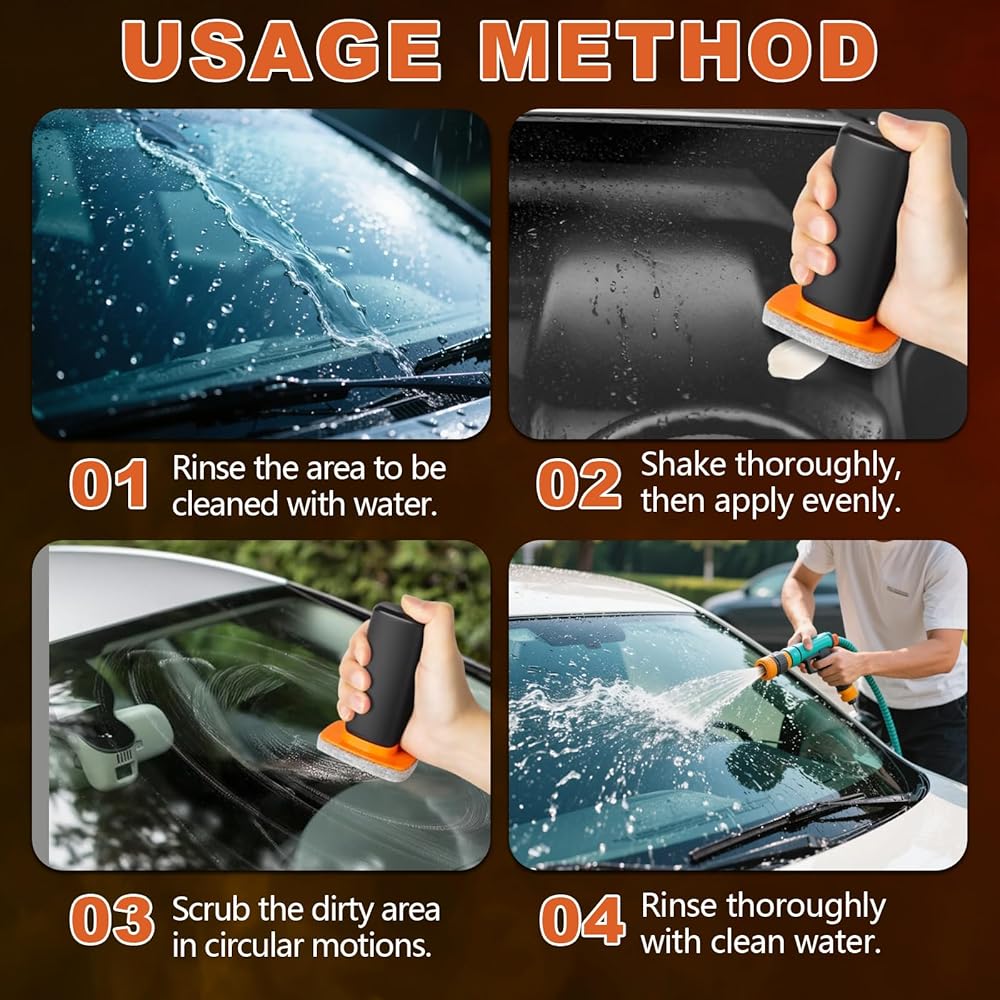 USAGE METHOD

01 Rinse the area to be cleaned with water.

02 Shake thoroughly, then apply evenly.

03 Scrub the dirty area in circular motions.

04 Rinse thoroughly with clean water.