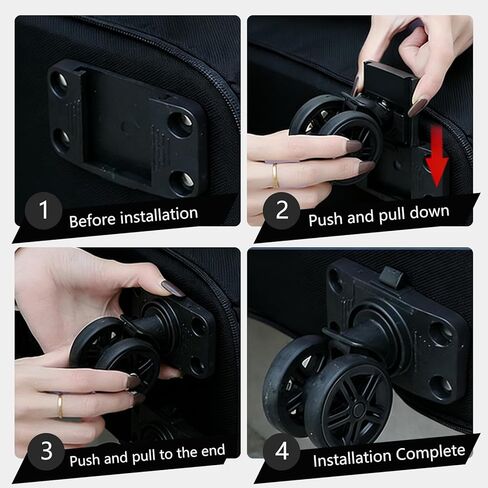 1 Before installation

2 Push and pull down

3 Push and pull to the end

4 Installation Complete