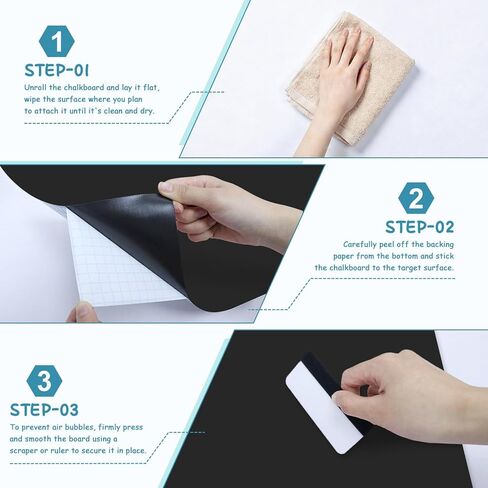 1

STEP-01

Unroll the chalkboard and lay it flat, wipe the surface where you plan to attach it until it's clean and dry.

2

STEP-02

Carefully peel off the backing paper from the bottom and stick the chalkboard to the target surface.

3

STEP-03

To prevent air bubbles, firmly press and smooth the board using a scraper or ruler to secure it in place.