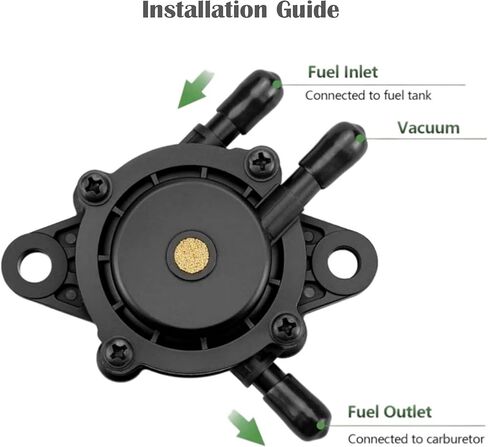 Installation Guide

Fuel Inlet
Connected to fuel tank

Vacuum

Fuel Outlet
Connected to carburetor