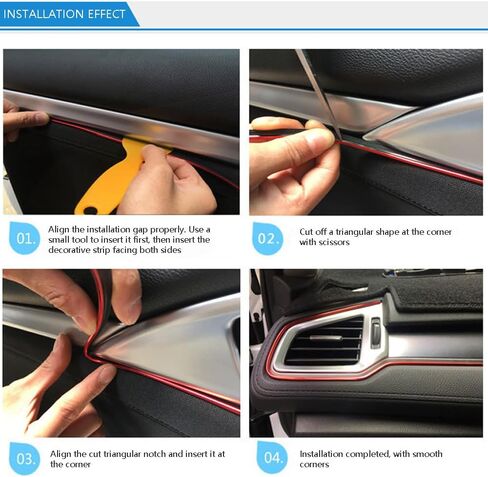 INSTALLATION EFFECT

01.
Align the installation gap properly. Use a small tool to insert it first, then insert the decorative strip facing both sides

02.
Cut off a triangular shape at the corner with scissors

03.
Align the cut triangular notch and insert it at the corner

04.
Installation completed, with smooth corners