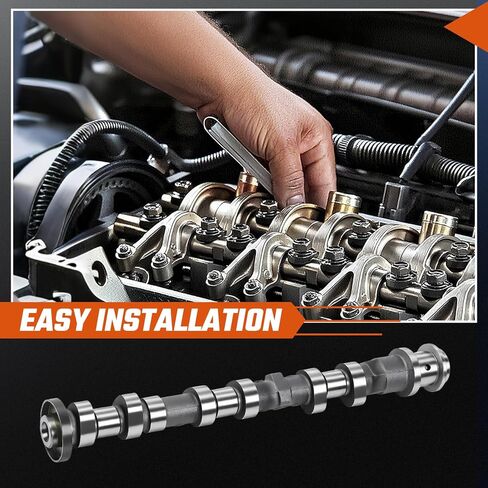 EASY INSTALLATION