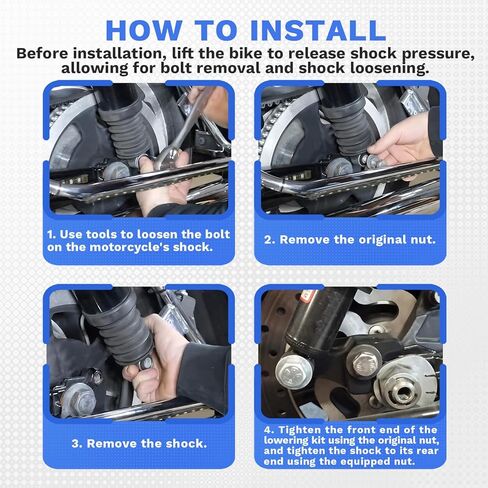 HOW TO INSTALL

Before installation, lift the bike to release shock pressure, allowing for bolt removal and shock loosening.

1. Use tools to loosen the bolt on the motorcycle's shock.

2. Remove the original nut.

3. Remove the shock.

4. Tighten the front end of the lowering kit using the original nut, and tighten the shock to its rear end using the equipped nut.