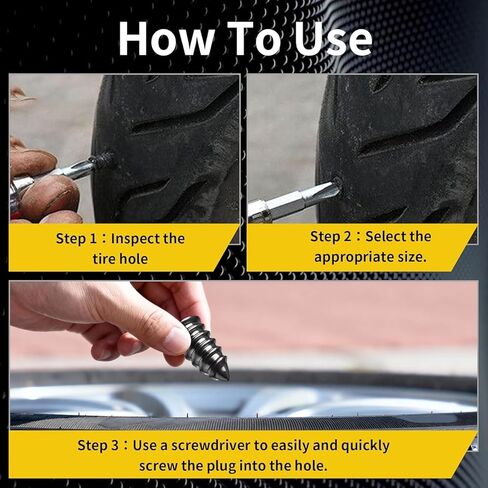 How To Use

Step 1：Inspect the tire hole

Step 2：Select the appropriate size.

Step 3：Use a screwdriver to easily and quickly screw the plug into the hole.