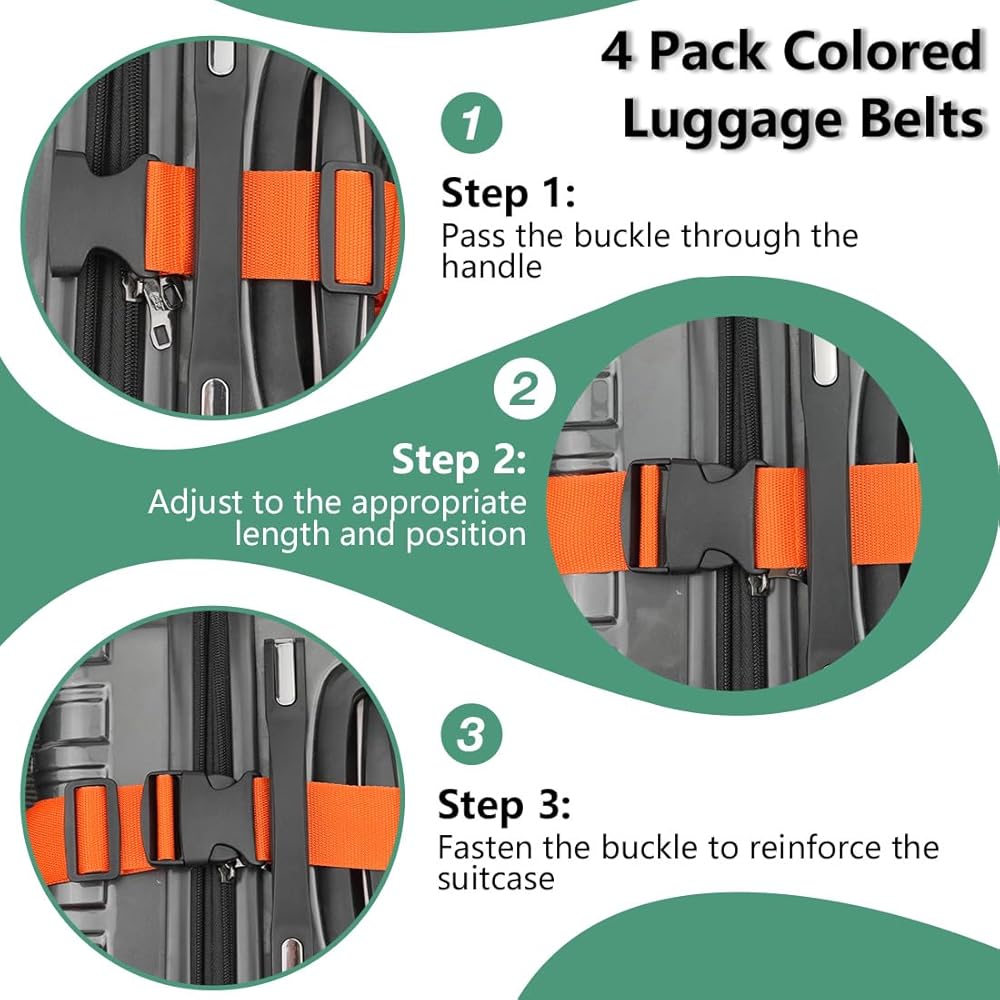 4 Pack Colored Luggage Belts

1

Step 1:
Pass the buckle through the handle

2

Step 2:
Adjust to the appropriate length and position

3

Step 3:
Fasten the buckle to reinforce the suitcase