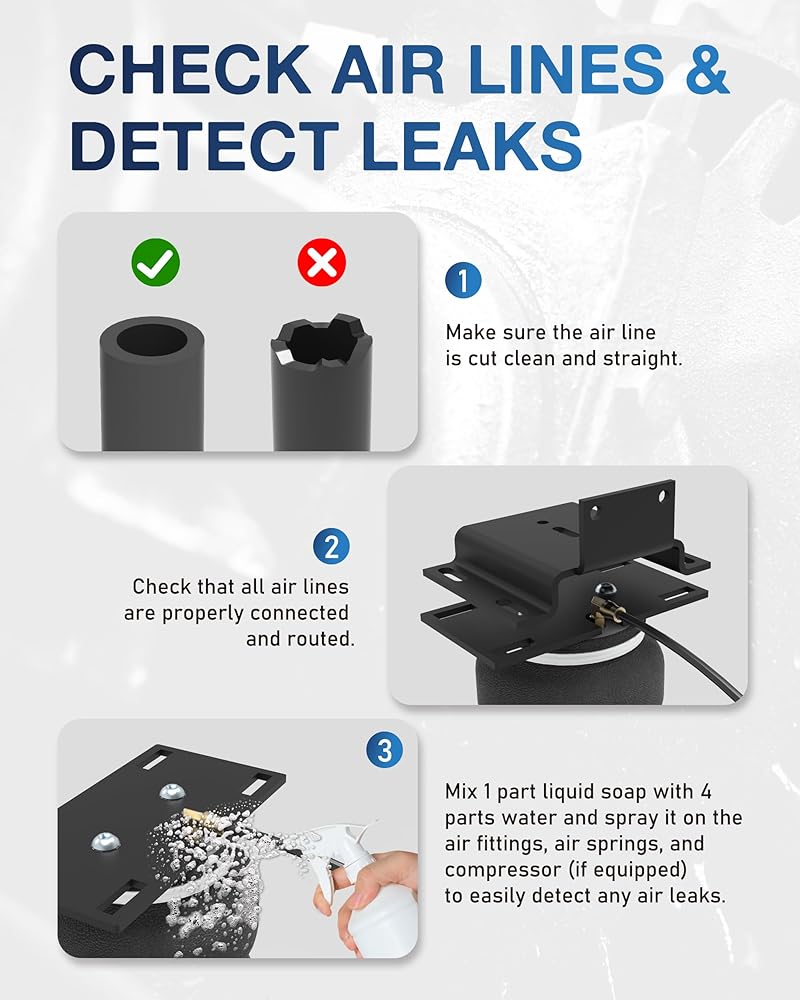 CHECK AIR LINES & DETECT LEAKS

1

Make sure the air line is cut clean and straight.

2

Check that all air lines are properly connected and routed.

3

Mix 1 part liquid soap with 4 parts water and spray it on the air fittings, air springs, and compressor (if equipped) to easily detect any air leaks.