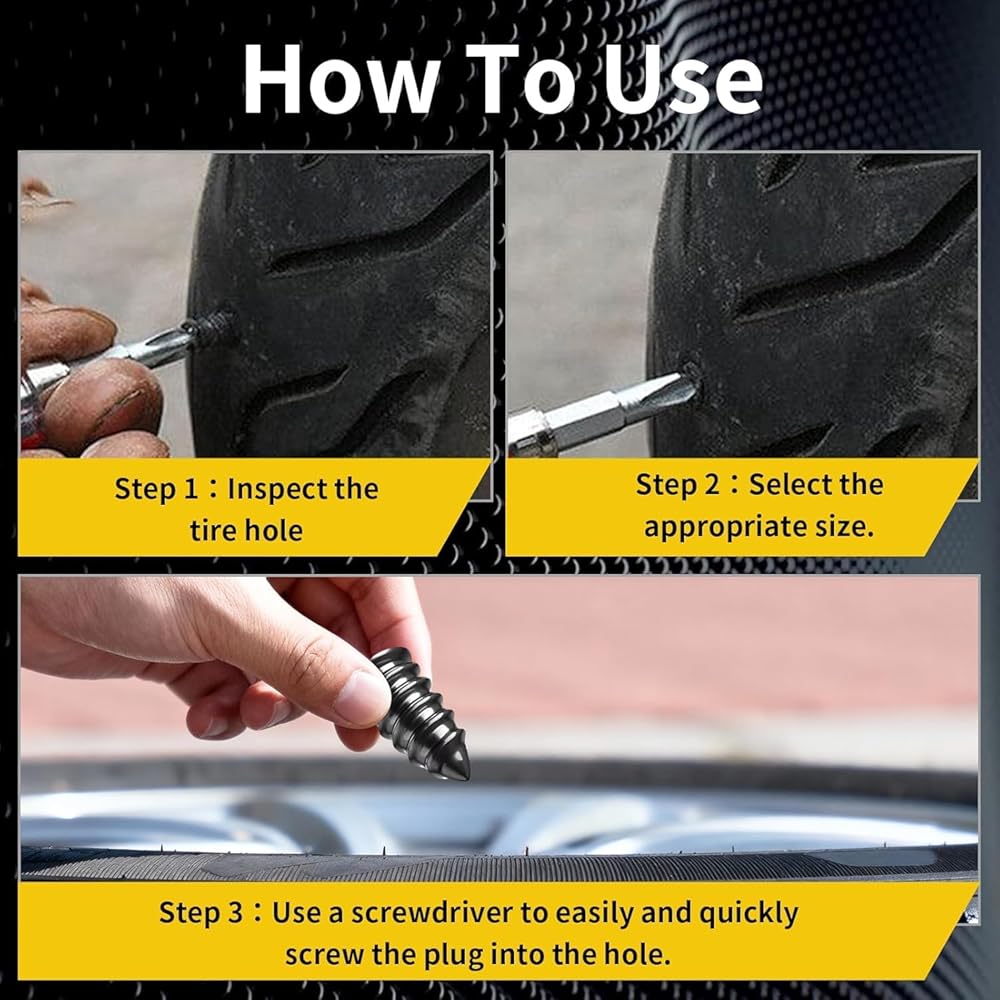 How To Use

Step 1：Inspect the tire hole

Step 2：Select the appropriate size.

Step 3：Use a screwdriver to easily and quickly screw the plug into the hole.