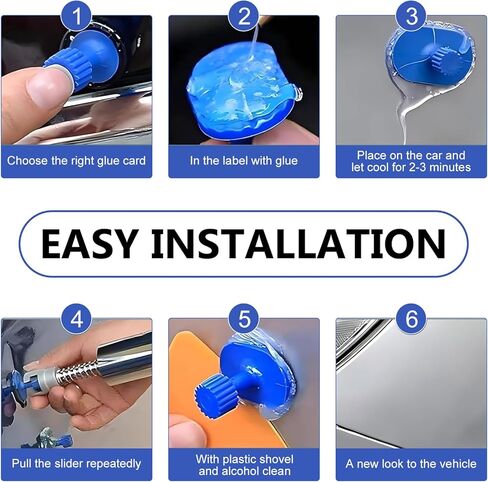 1
Choose the right glue card

2
In the label with glue

3
Place on the car and let cool for 2-3 minutes

EASY INSTALLATION

4
Pull the slider repeatedly

5
With plastic shovel and alcohol clean

6
A new look to the vehicle