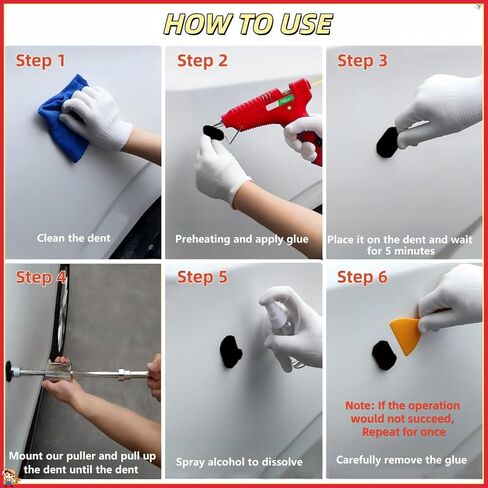 HOW TO USE

Step 1

Clean the dent

Step 2

Preheating and apply glue

Step 3

Place it on the dent and wait for 5 minutes

Step 4

Mount our puller and pull up the dent until the dent

Step 5

Spray alcohol to dissolve

Step 6

Note: If the operation would not succeed, Repeat for once

Carefully remove the glue