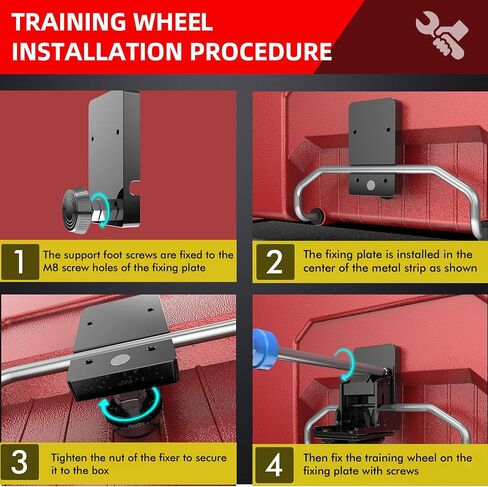 TRAINING WHEEL INSTALLATION PROCEDURE

1 The support foot screws are fixed to the M8 screw holes of the fixing plate

2 The fixing plate is installed in the center of the metal strip as shown

3 Tighten the nut of the fixer to secure it to the box

4 Then fix the training wheel on the fixing plate with screws