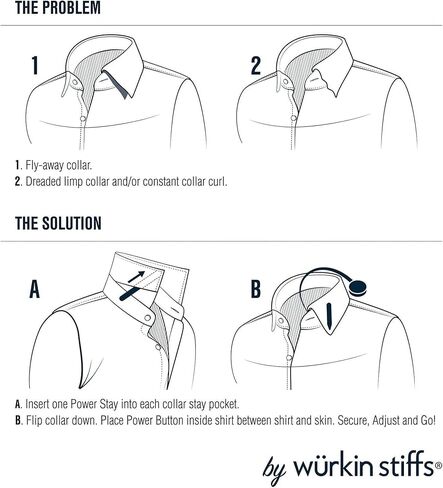 THE PROBLEM

1

2

1. Fly-away collar.
2. Dreaded limp collar and/or constant collar curl.

THE SOLUTION

A

B

A. Insert one Power Stay into each collar stay pocket.
B. Flip collar down. Place Power Button inside shirt between shirt and skin. Secure, Adjust and Go!

by würkin stiffs®