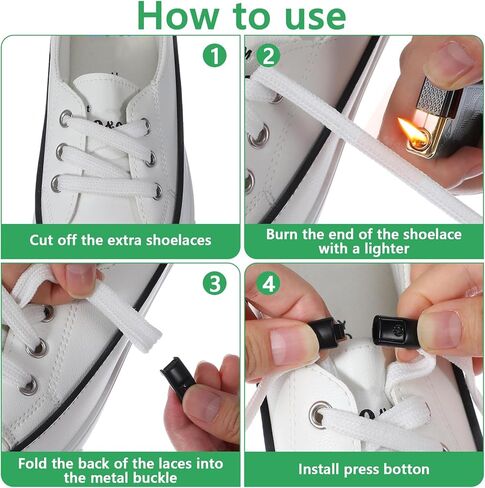 How to use

1

Cut off the extra shoelaces

2

Burn the end of the shoelace with a lighter

3

Fold the back of the laces into the metal buckle

4

Install press botton