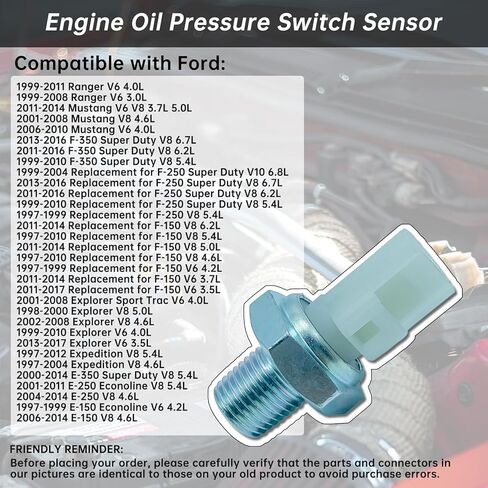 Engine Oil Pressure Switch Sensor

Compatible with Ford:

1999-2011 Ranger V6 4.0L
1999-2008 Ranger V6 3.0L
2011-2014 Mustang V6 V8 3.7L 5.0L
2001-2008 Mustang V8 4.6L
2006-2010 Mustang V6 4.0L
2013-2016 F-350 Super Duty V8 6.7L
2011-2016 F-350 Super Duty V8 6.2L
1999-2010 F-350 Super Duty V8 5.4L
1999-2004 Replacement for F-250 Super Duty V10 6.8L
2013-2016 Replacement for F-250 Super Duty V8 6.7L
2011-2016 Replacement for F-250 Super Duty V8 6.2L
1999-2010 Replacement for F-250 Super Duty V8 5.4L
1997-1999 Replacement for F-250 V8 5.4L
2011-2014 Replacement for F-150 V8 6.2L
1997-2010 Replacement for F-150 V8 5.4L
2011-2014 Replacement for F-150 V8 5.0L
1997-2010 Replacement for F-150 V8 4.6L
1997-1999 Replacement for F-150 V6 4.2L
2011-2014 Replacement for F-150 V6 3.7L
2011-2017 Replacement for F-150 V6 3.5L
2001-2008 Explorer Sport Trac V6 4.0L
1998-2000 Explorer V8 5.0L
2002-2008 Explorer V8 4.6L
1999-2010 Explorer V6 4.0L
2013-2017 Explorer V6 3.5L
1997-2012 Expedition V8 5.4L
1997-2004 Expedition V8 4.6L
2000-2014 E-350 Super Duty V8 5.4L
2001-2011 E-250 Econoline V8 5.4L
2004-2014 E-250 V8 4.6L
1997-1999 E-150 Econoline V6 4.2L
2006-2014 E-150 V8 4.6L

FRIENDLY REMINDER:
Before placing your order, please carefully verify that the parts and connectors in our pictures are identical to those on your old product to avoid purchase errors.