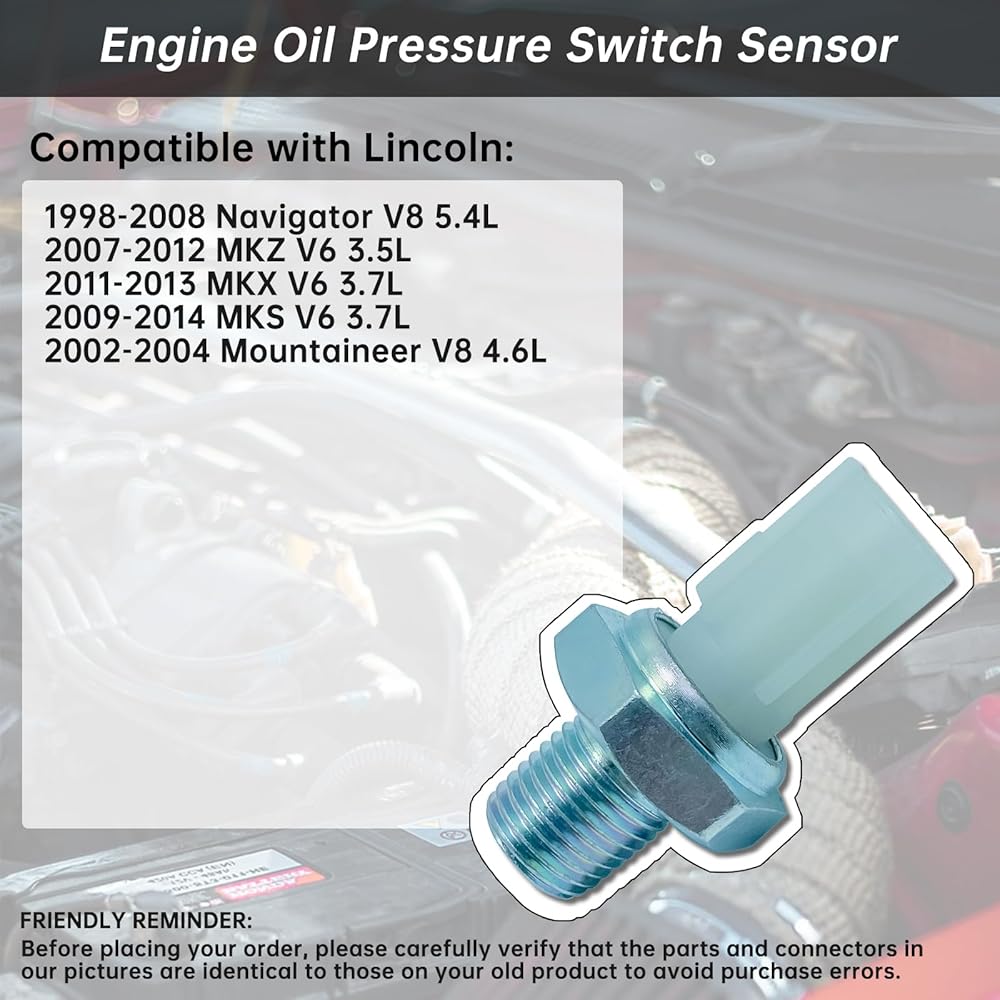 Engine Oil Pressure Switch Sensor

Compatible with Lincoln:

1998-2008 Navigator V8 5.4L
2007-2012 MKZ V6 3.5L
2011-2013 MKX V6 3.7L
2009-2014 MKS V6 3.7L
2002-2004 Mountaineer V8 4.6L

FRIENDLY REMINDER:
Before placing your order, please carefully verify that the parts and connectors in our pictures are identical to those on your old product to avoid purchase errors.