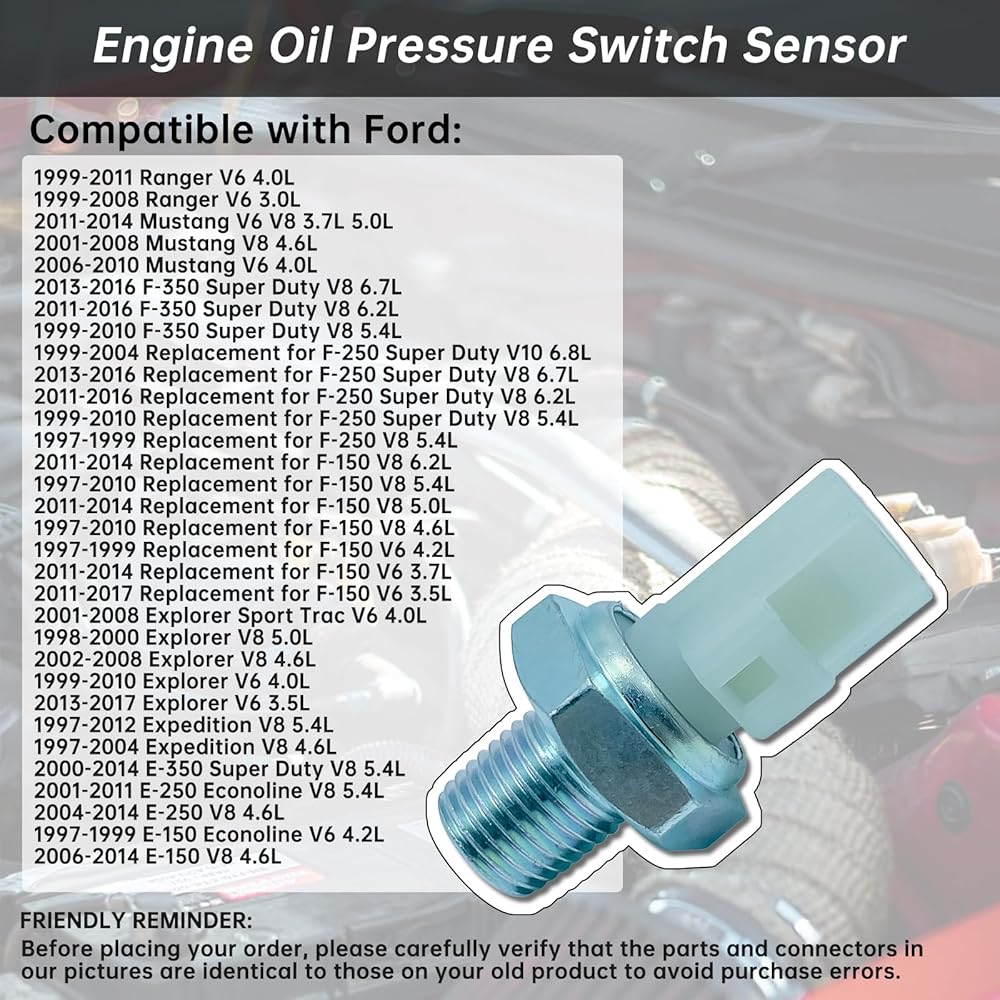 Engine Oil Pressure Switch Sensor

Compatible with Ford:

1999-2011 Ranger V6 4.0L
1999-2008 Ranger V6 3.0L
2011-2014 Mustang V6 V8 3.7L 5.0L
2001-2008 Mustang V8 4.6L
2006-2010 Mustang V6 4.0L
2013-2016 F-350 Super Duty V8 6.7L
2011-2016 F-350 Super Duty V8 6.2L
1999-2010 F-350 Super Duty V8 5.4L
1999-2004 Replacement for F-250 Super Duty V10 6.8L
2013-2016 Replacement for F-250 Super Duty V8 6.7L
2011-2016 Replacement for F-250 Super Duty V8 6.2L
1999-2010 Replacement for F-250 Super Duty V8 5.4L
1997-1999 Replacement for F-250 V8 5.4L
2011-2014 Replacement for F-150 V8 6.2L
1997-2010 Replacement for F-150 V8 5.4L
2011-2014 Replacement for F-150 V8 5.0L
1997-2010 Replacement for F-150 V8 4.6L
1997-1999 Replacement for F-150 V6 4.2L
2011-2014 Replacement for F-150 V6 3.7L
2011-2017 Replacement for F-150 V6 3.5L
2001-2008 Explorer Sport Trac V6 4.0L
1998-2000 Explorer V8 5.0L
2002-2008 Explorer V8 4.6L
1999-2010 Explorer V6 4.0L
2013-2017 Explorer V6 3.5L
1997-2012 Expedition V8 5.4L
1997-2004 Expedition V8 4.6L
2000-2014 E-350 Super Duty V8 5.4L
2001-2011 E-250 Econoline V8 5.4L
2004-2014 E-250 V8 4.6L
1997-1999 E-150 Econoline V6 4.2L
2006-2014 E-150 V8 4.6L

FRIENDLY REMINDER:
Before placing your order, please carefully verify that the parts and connectors in our pictures are identical to those on your old product to avoid purchase errors.