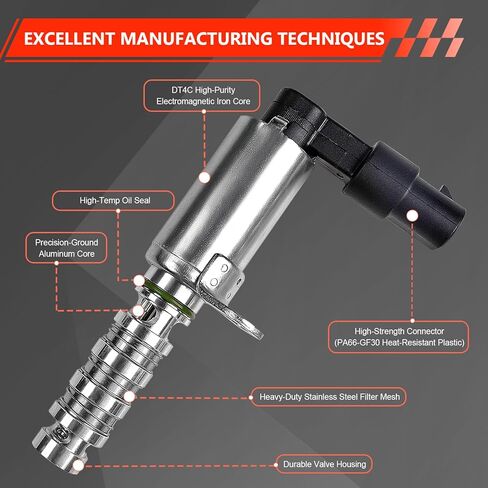 EXCELLENT MANUFACTURING TECHNIQUES

DT4C High-Purity Electromagnetic Iron Core

High-Temp Oil Seal

Precision-Ground Aluminum Core

High-Strength Connector (PA66-GF30 Heat-Resistant Plastic)

Heavy-Duty Stainless Steel Filter Mesh

Durable Valve Housing