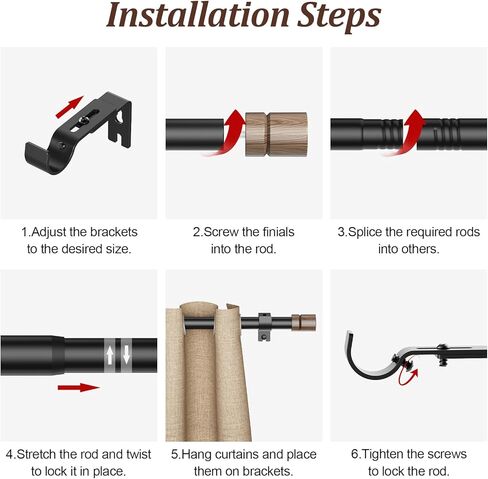 Installation Steps

1.Adjust the brackets to the desired size.

2.Screw the finials into the rod.

3.Splice the required rods into others.

4.Stretch the rod and twist to lock it in place.

5.Hang curtains and place them on brackets.

6.Tighten the screws to lock the rod.