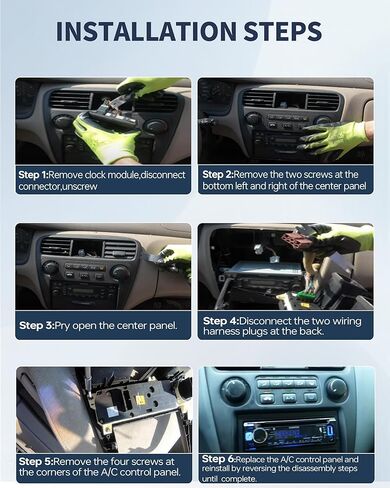 INSTALLATION STEPS

Step 1:Remove clock module,disconnect connector,unscrew

Step 2:Remove the two screws at the bottom left and right of the center panel

Step 3:Pry open the center panel.

Step 4:Disconnect the two wiring harness plugs at the back.

Step 5:Remove the four screws at the corners of the A/C control panel.

Step 6:Replace the A/C control panel and reinstall by reversing the disassembly steps until complete.