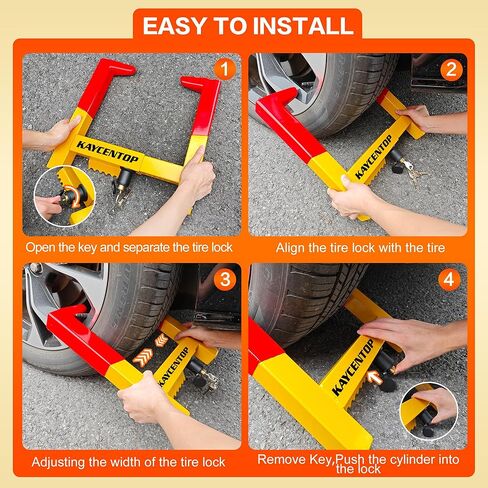 EASY TO INSTALL

1

KAYCENTOP

Open the key and separate the tire lock

2

KAYCENTOP

Align the tire lock with the tire

3

KAYCENTOP

Adjusting the width of the tire lock

4

KAYCENTOP

Remove Key,Push the cylinder into the lock