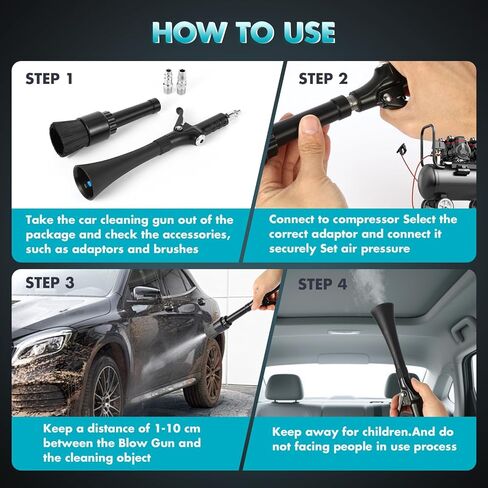 HOW TO USE

STEP 1

Take the car cleaning gun out of the package and check the accessories, such as adaptors and brushes

STEP 2

Connect to compressor Select the correct adaptor and connect it securely Set air pressure

STEP 3

Keep a distance of 1-10 cm between the Blow Gun and the cleaning object

STEP 4

Keep away for children.And do not facing people in use process