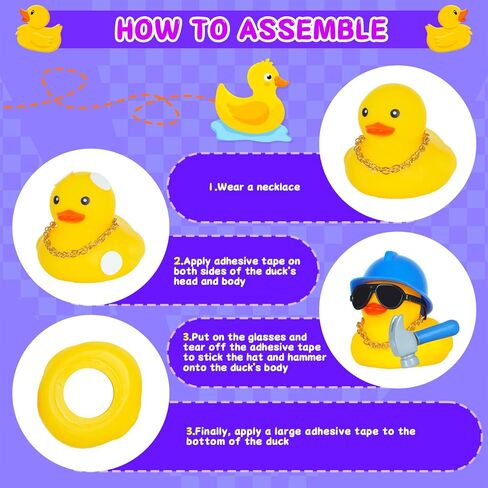 HOW TO ASSEMBLE

1.Wear a necklace

2.Apply adhesive tape on both sides of the duck's head and body

3.Put on the glasses and tear off the adhesive tape to stick the hat and hammer onto the duck's body

3.Finally, apply a large adhesive tape to the bottom of the duck