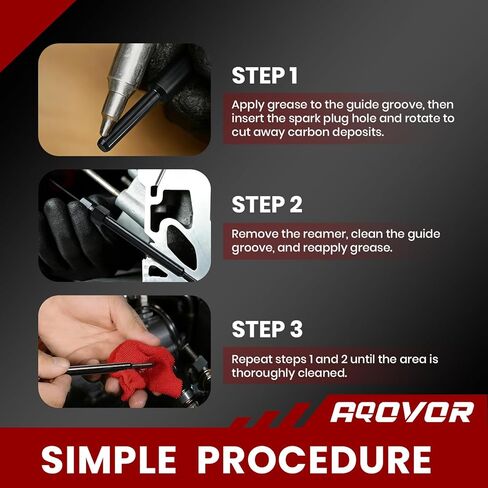 STEP 1

Apply grease to the guide groove, then insert the spark plug hole and rotate to cut away carbon deposits.

STEP 2

Remove the reamer, clean the guide groove, and reapply grease.

STEP 3

Repeat steps 1 and 2 until the area is thoroughly cleaned.

AQOVOR

SIMPLE PROCEDURE