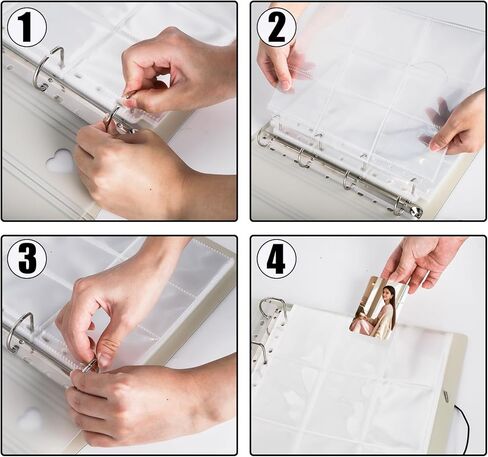 1

2

3

4