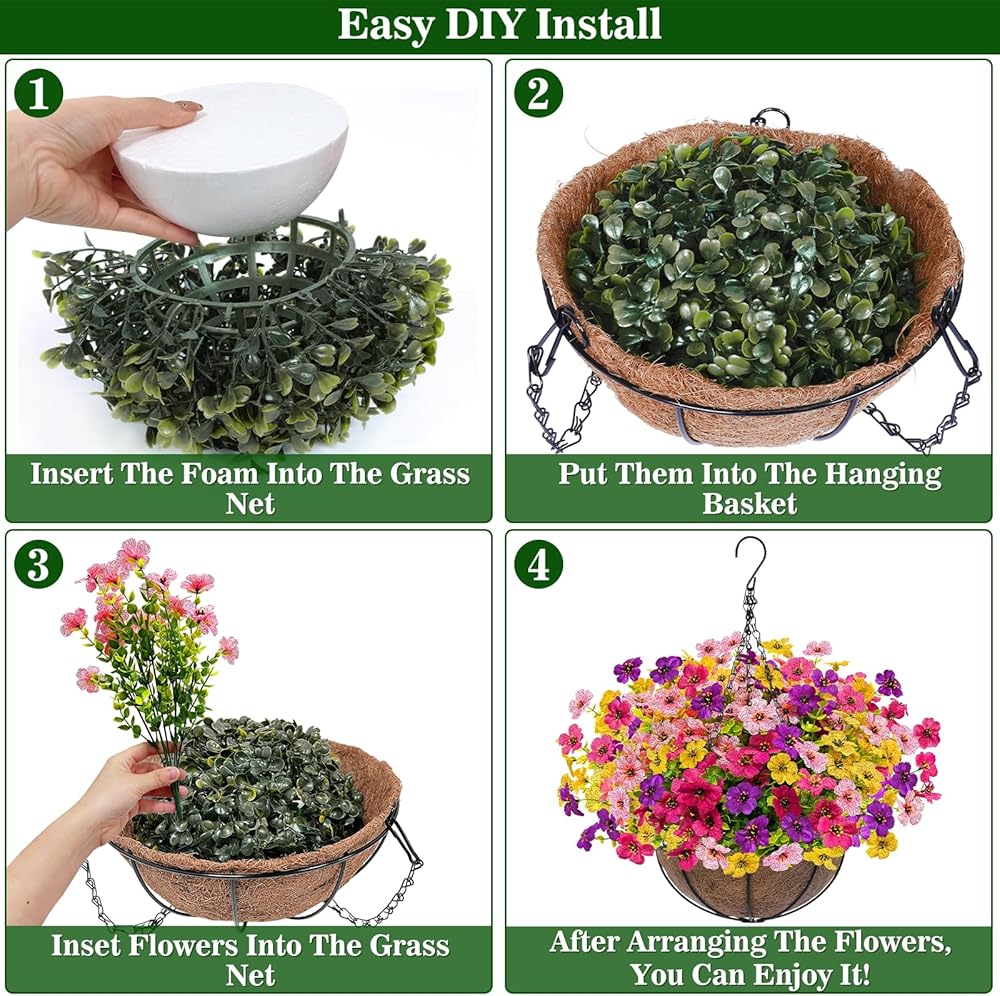 Easy DIY Install

1

Insert The Foam Into The Grass Net

2

Put Them Into The Hanging Basket

3

Inset Flowers Into The Grass Net

4

After Arranging The Flowers, You Can Enjoy It!