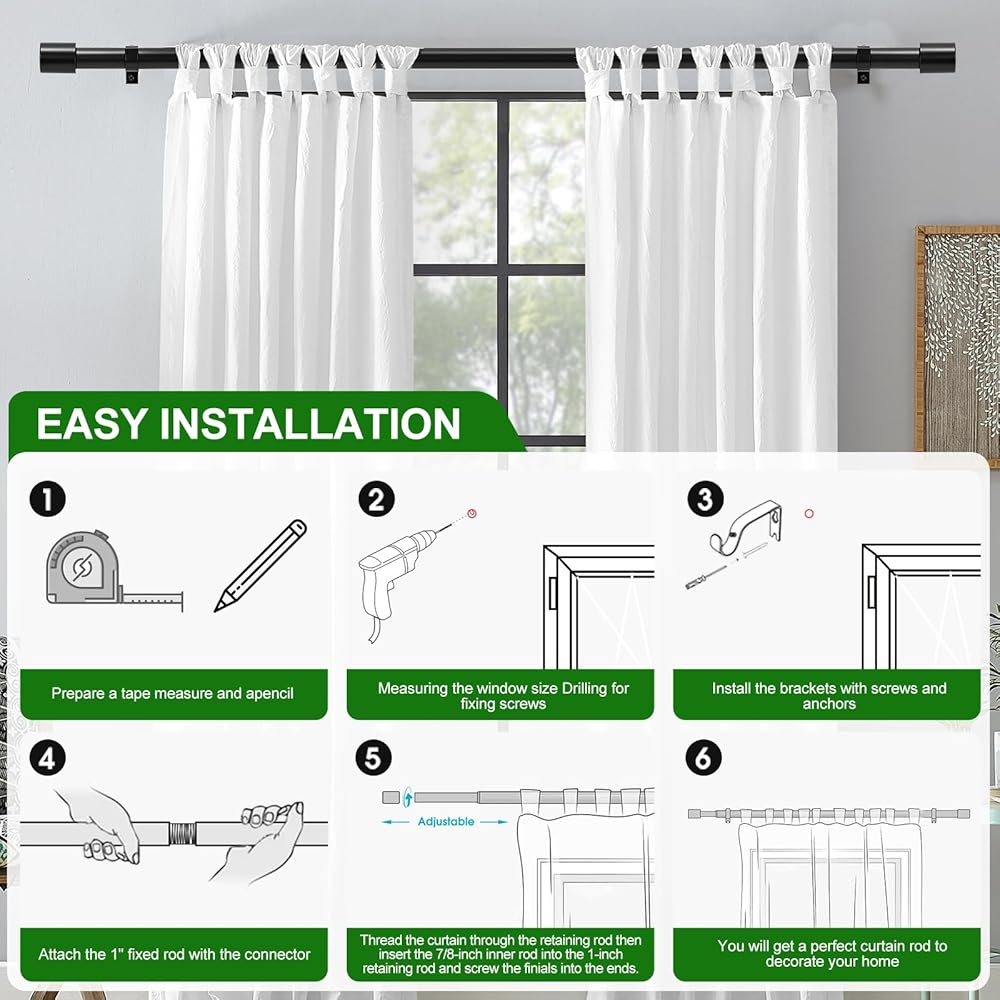 EASY INSTALLATION

1

Prepare a tape measure and apencil

2

Measuring the window size Drilling for fixing screws

3

Install the brackets with screws and anchors

4

Attach the 1" fixed rod with the connector

5

Adjustable

Thread the curtain through the retaining rod then insert the 7/8-inch inner rod into the 1-inch retaining rod and screw the finials into the ends.

6

You will get a perfect curtain rod to decorate your home