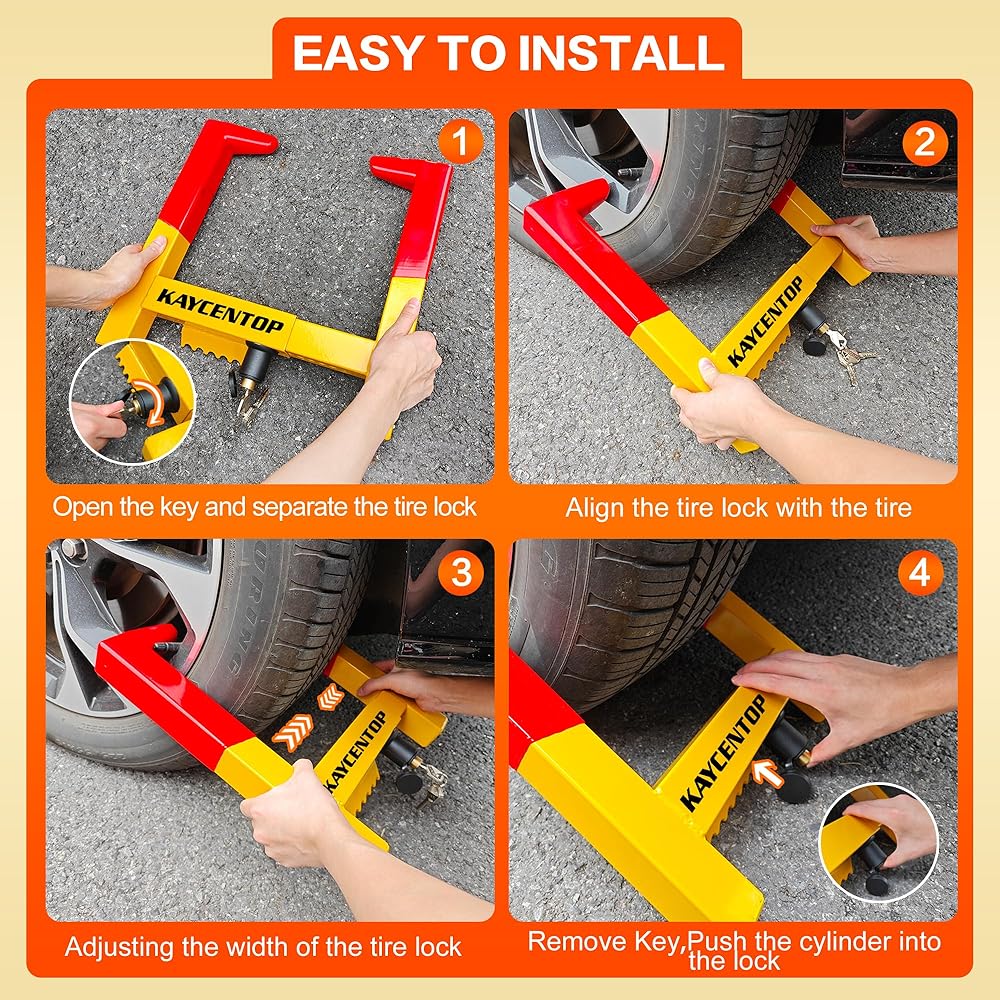 EASY TO INSTALL

1
KAYCENTOP
Open the key and separate the tire lock

2
KAYCENTOP
Align the tire lock with the tire

3
KAYCENTOP
Adjusting the width of the tire lock

4
KAYCENTOP
Remove Key,Push the cylinder into the lock