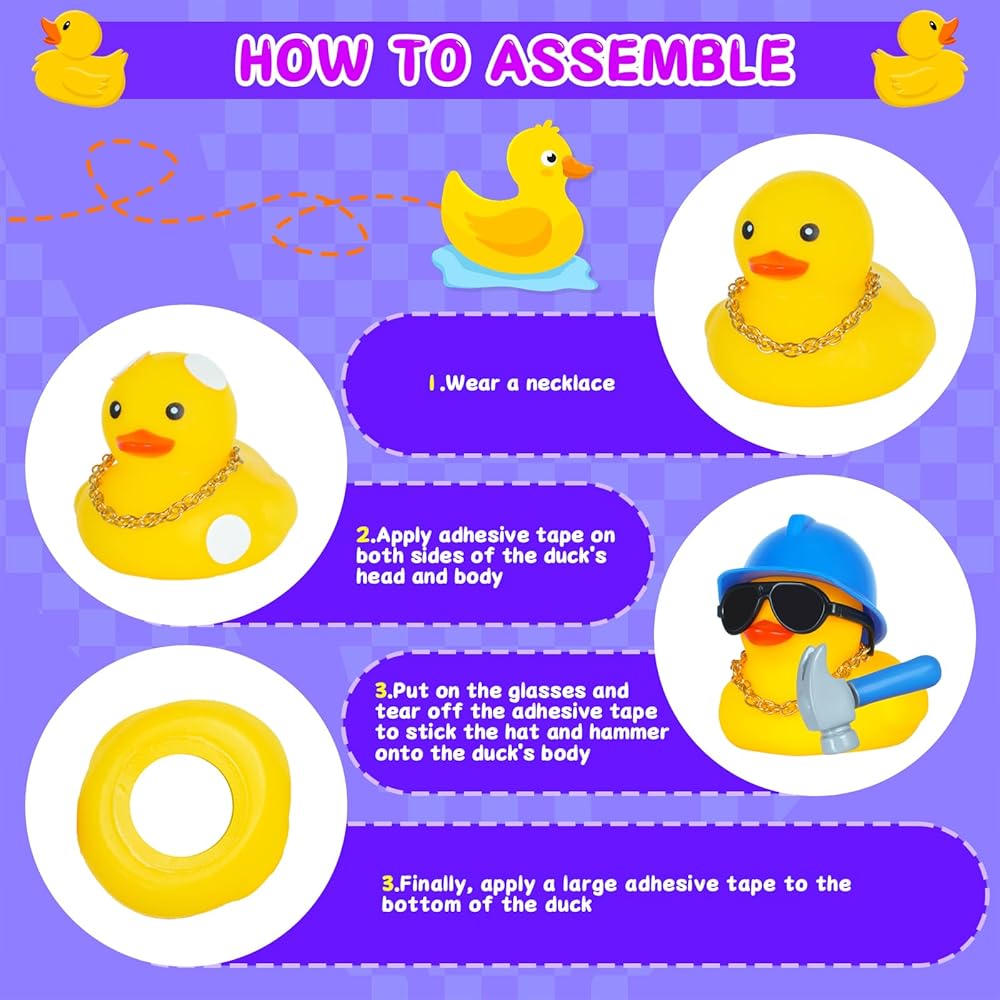 HOW TO ASSEMBLE

1.Wear a necklace

2.Apply adhesive tape on both sides of the duck's head and body

3.Put on the glasses and tear off the adhesive tape to stick the hat and hammer onto the duck's body

3.Finally, apply a large adhesive tape to the bottom of the duck