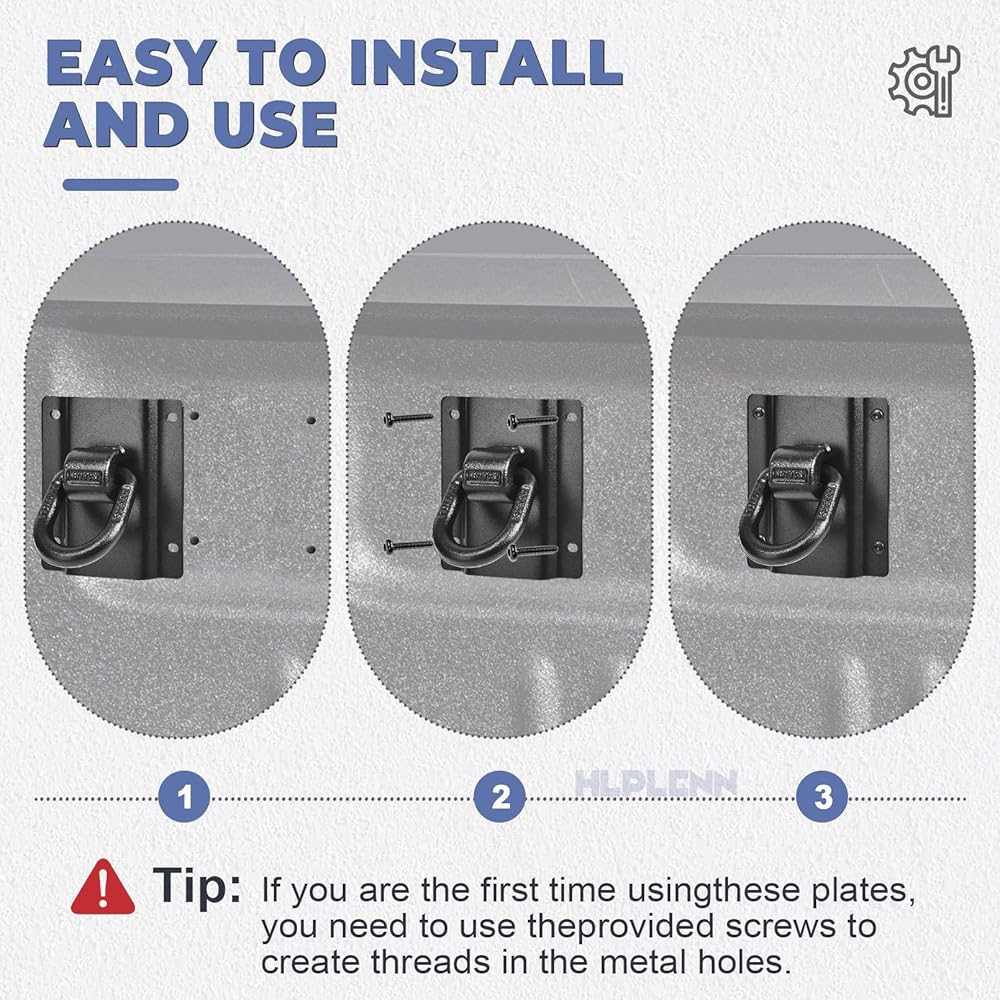 EASY TO INSTALL AND USE

1

2

HLPLENN

3

Tip: If you are the first time usingthese plates, you need to use theprovided screws to create threads in the metal holes.