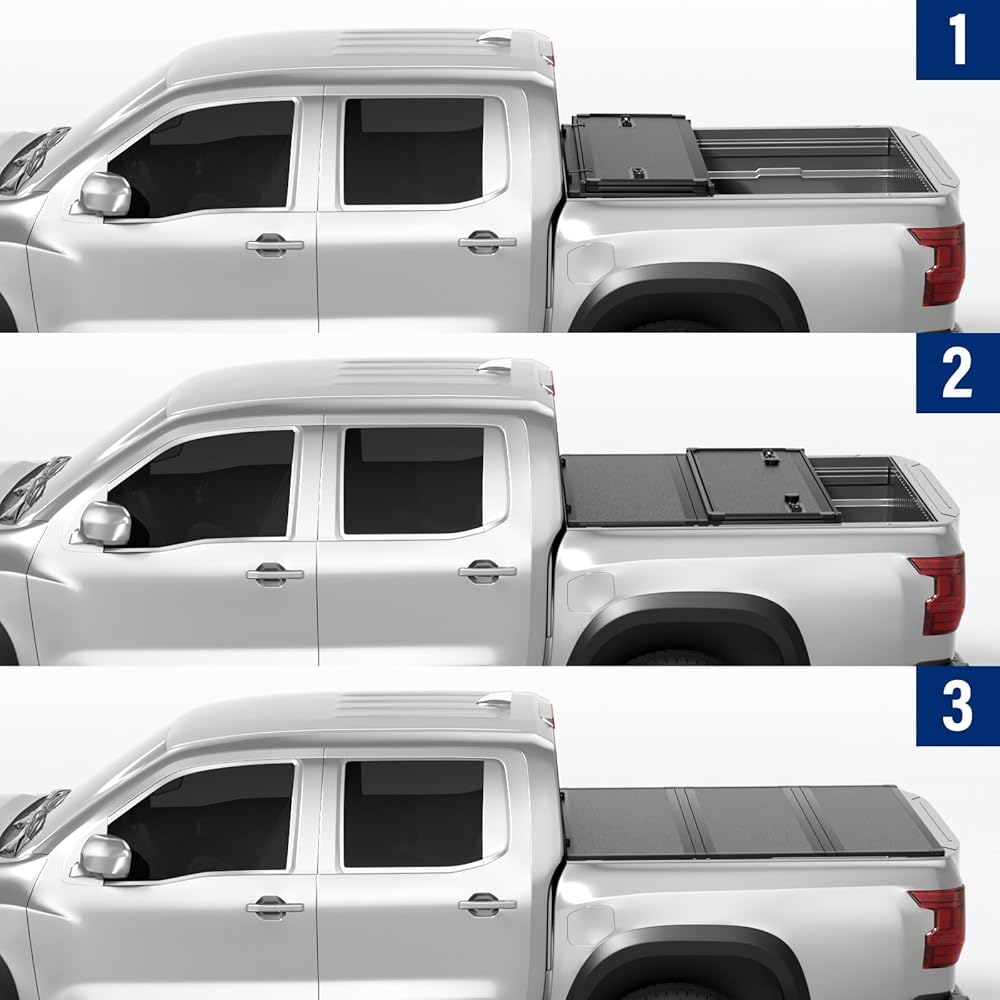 1

2

3